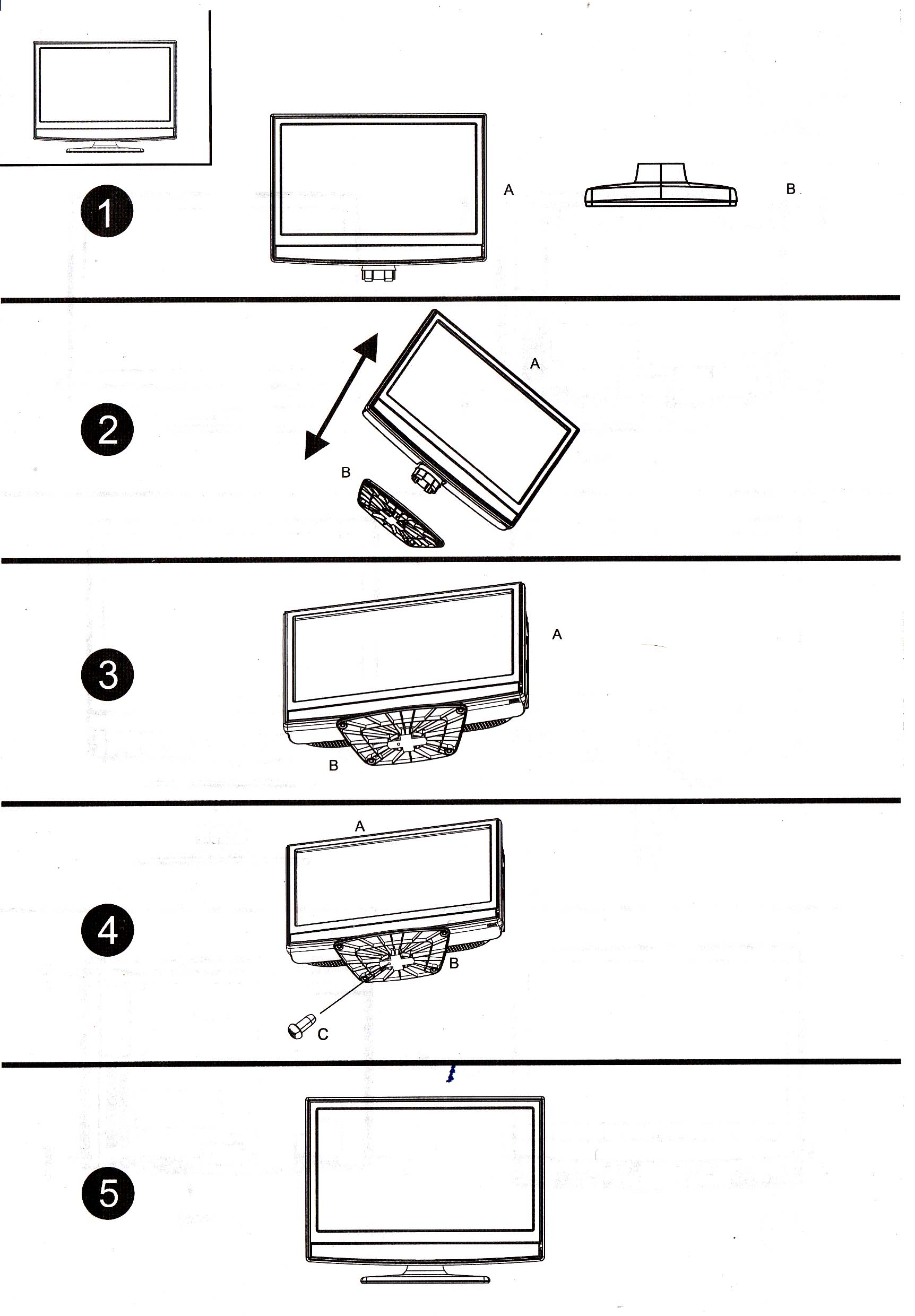 1

A

B

2

A

B

3

A

B

4

A

B

C

5