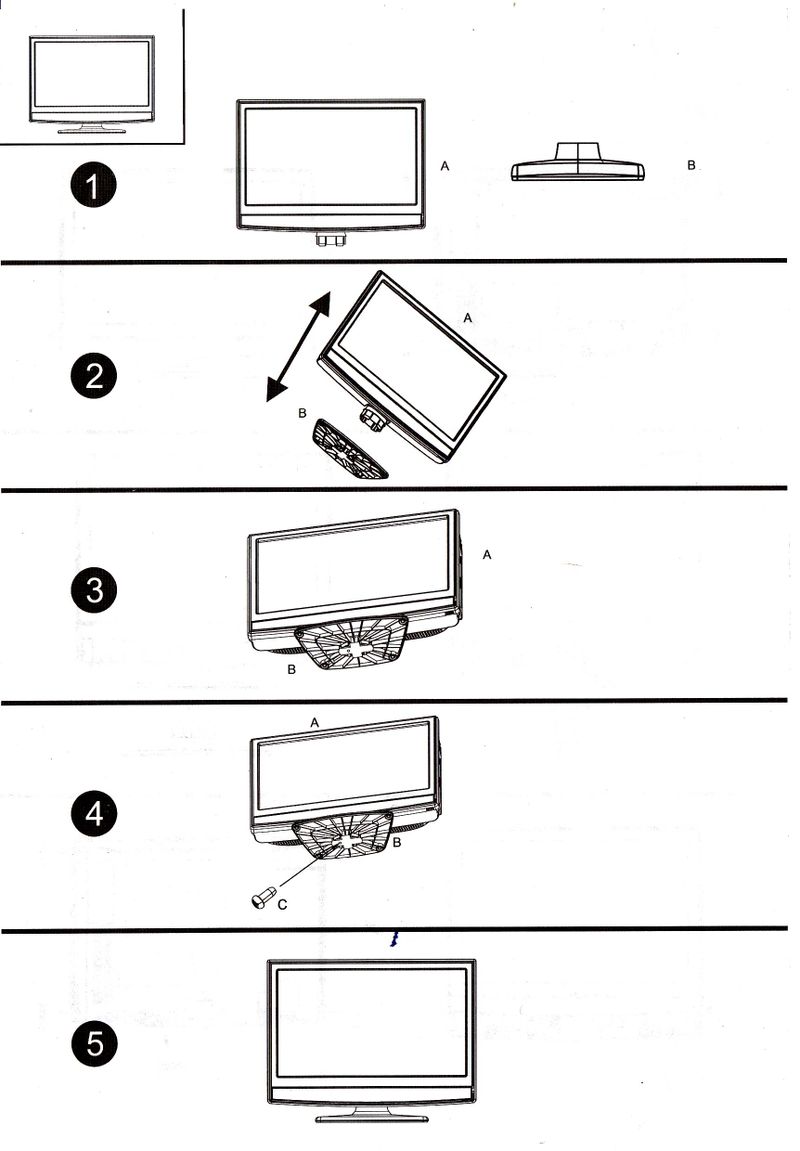 1
A
B

2
A
B

3
A
B

4
A
B
C

5